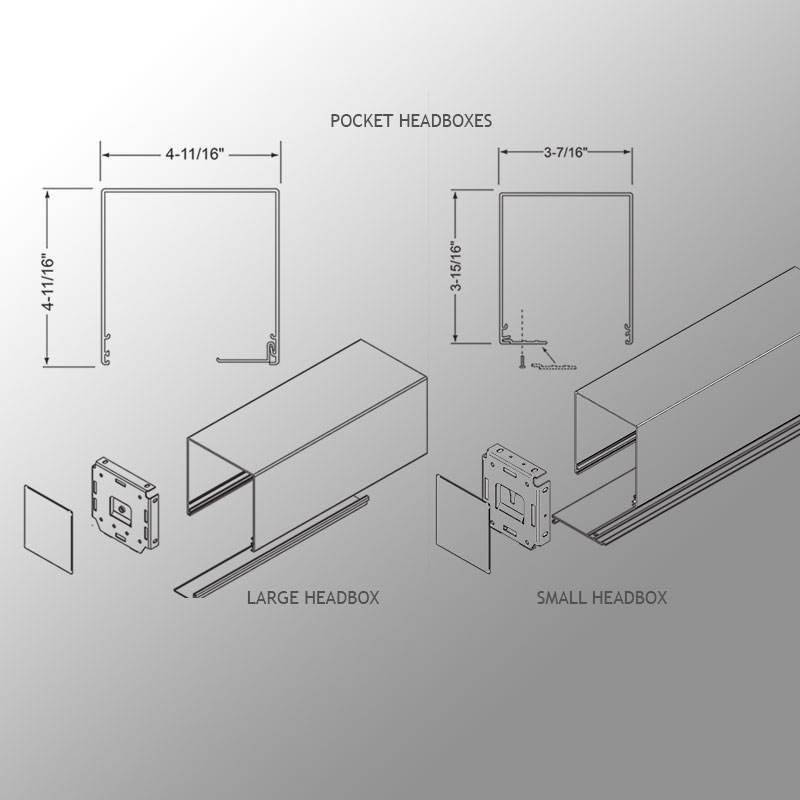 POCKET HEADBOXES

4-11/16"

4-11/16"

3-7/16"

3-15/16"

LARGE HEADBOX

SMALL HEADBOX